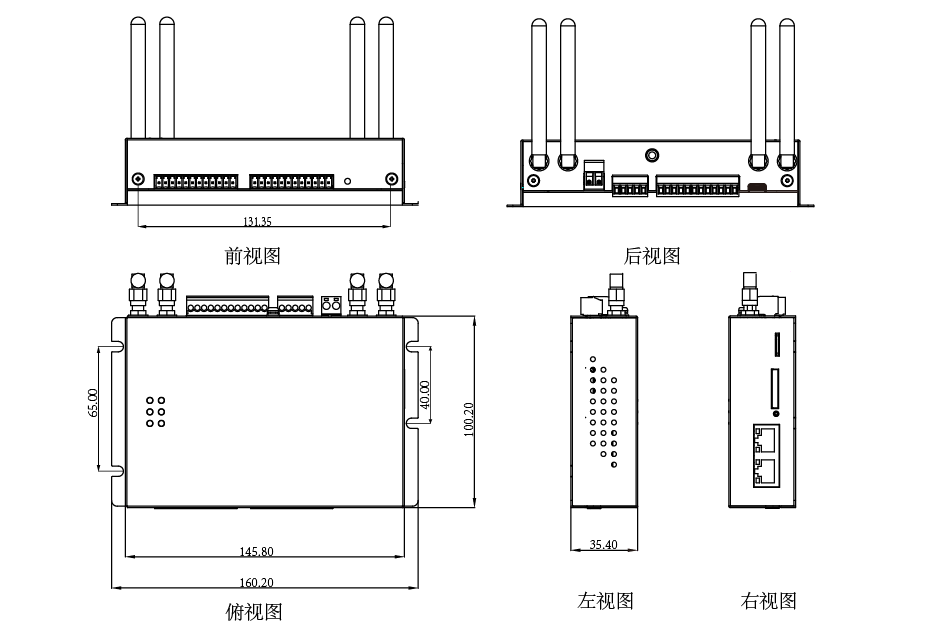 131.35

前视图

后视图

65.00

40.00

100.20

145.80

160.20

俯视图

35.40

左视图

右视图